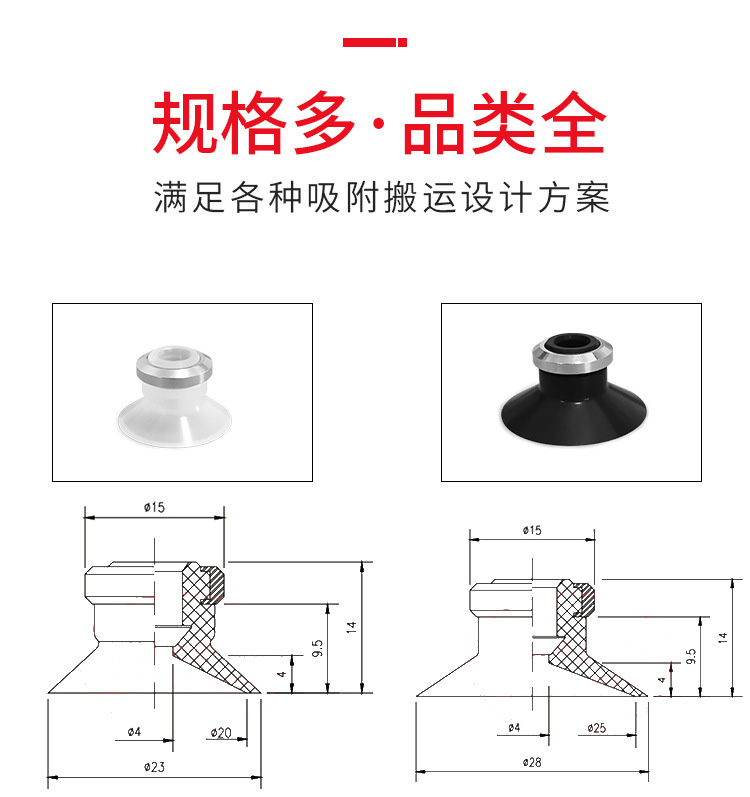 规格多·品类全

满足各种吸附搬运设计方案

ø15

14

9.5

4

ø4

ø20

ø23

ø15

14

9.5

4

ø4

ø25

ø28